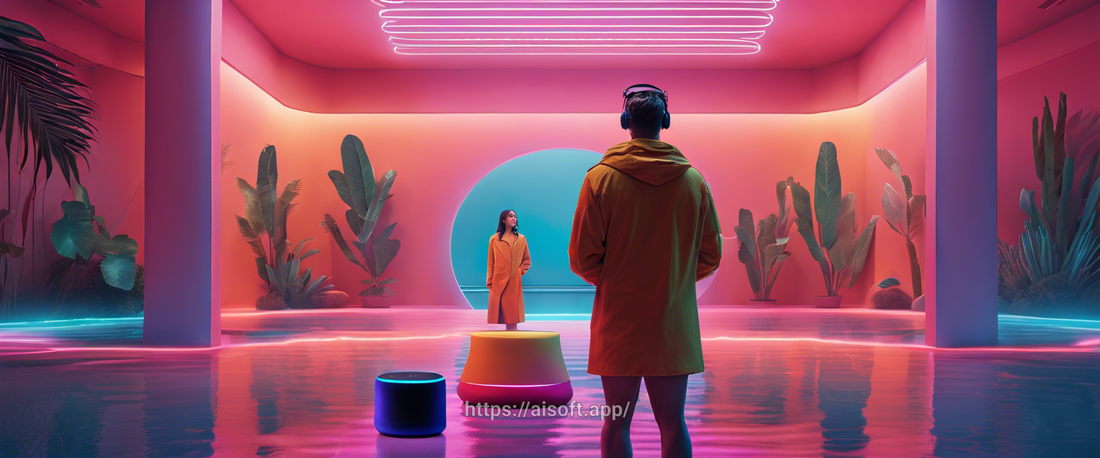 https://aisoft.app/